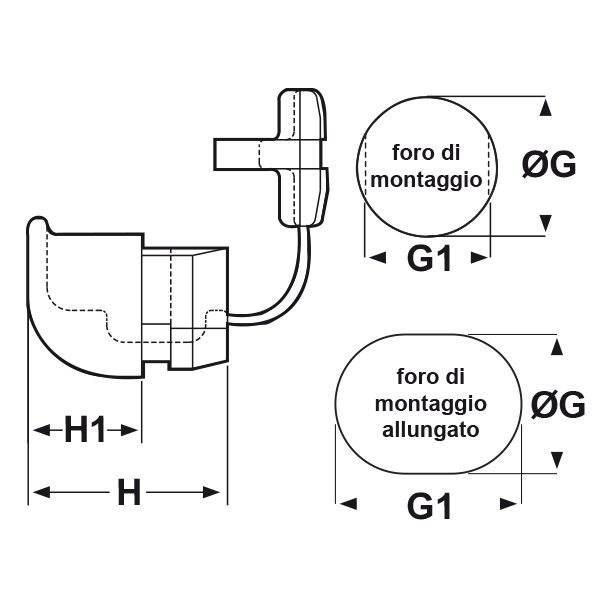 foro di montaggio

ØG

G1

H1

H

foro di montaggio allungato

ØG

G1