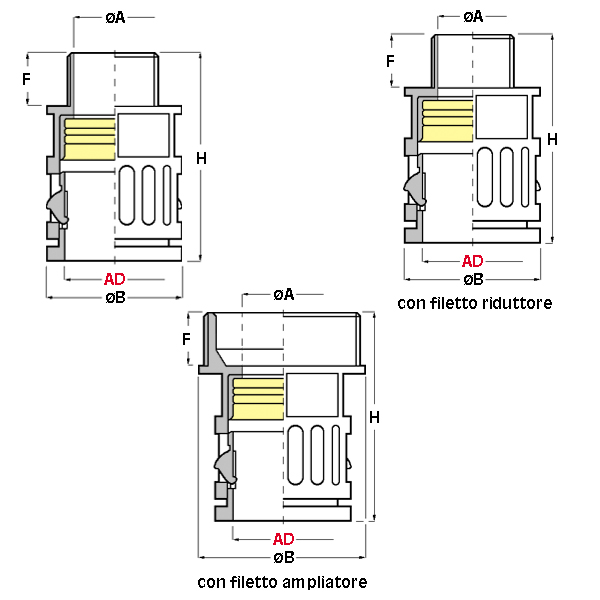 øA
F
H
AD
øB

øA
F
H
AD
øB
con filetto riduttore

øA
F
H
AD
øB
con filetto ampliatore