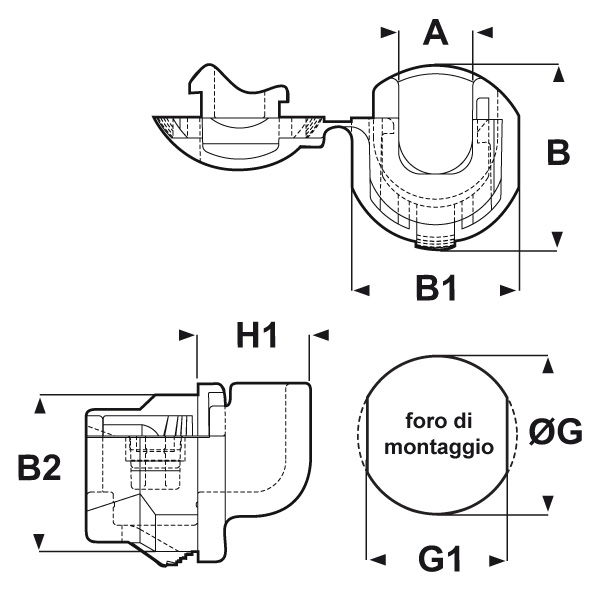 A

B

B1

H1

B2

foro di montaggio

ØG

G1