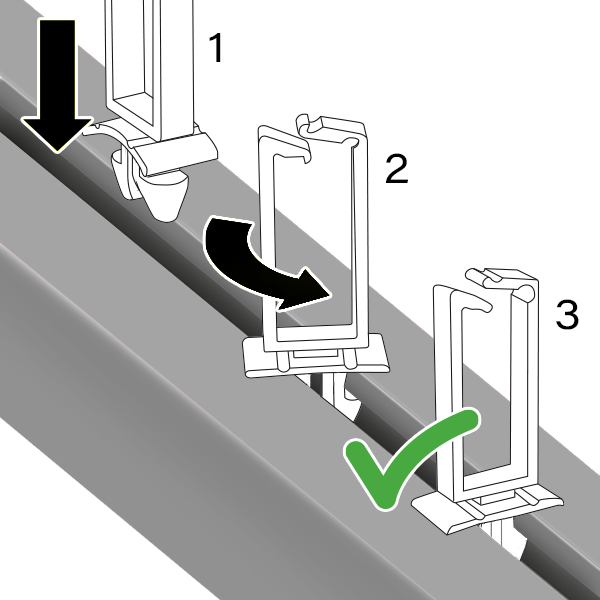 1
2
3