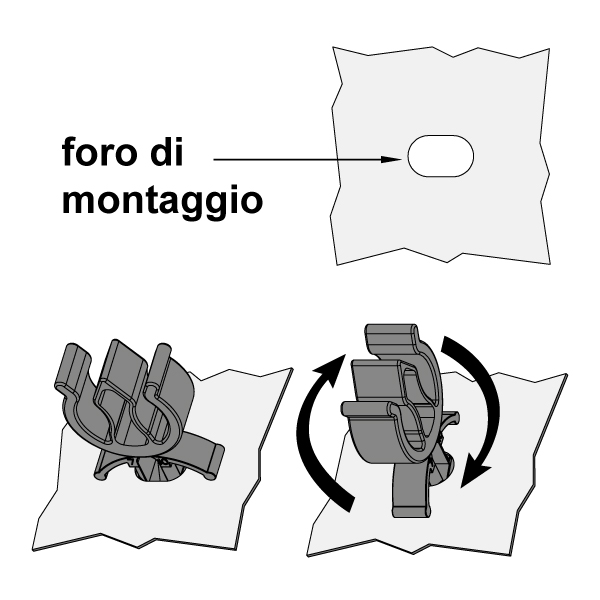 foro di
montaggio